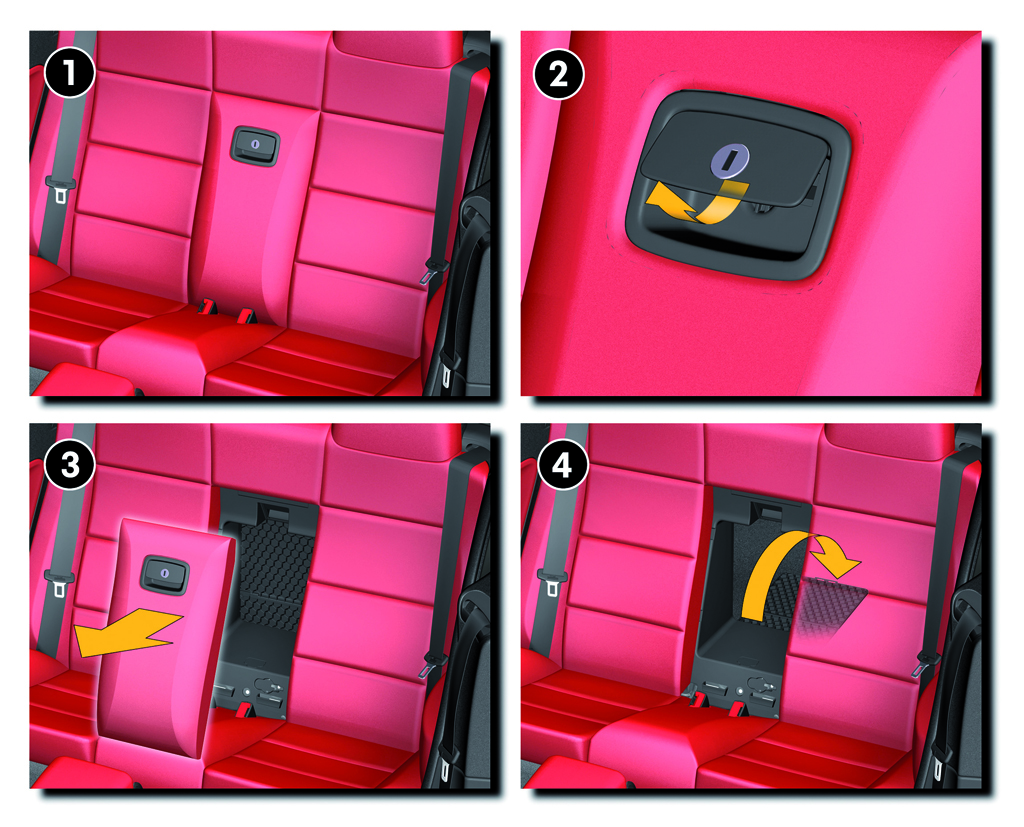 1

2

3

4